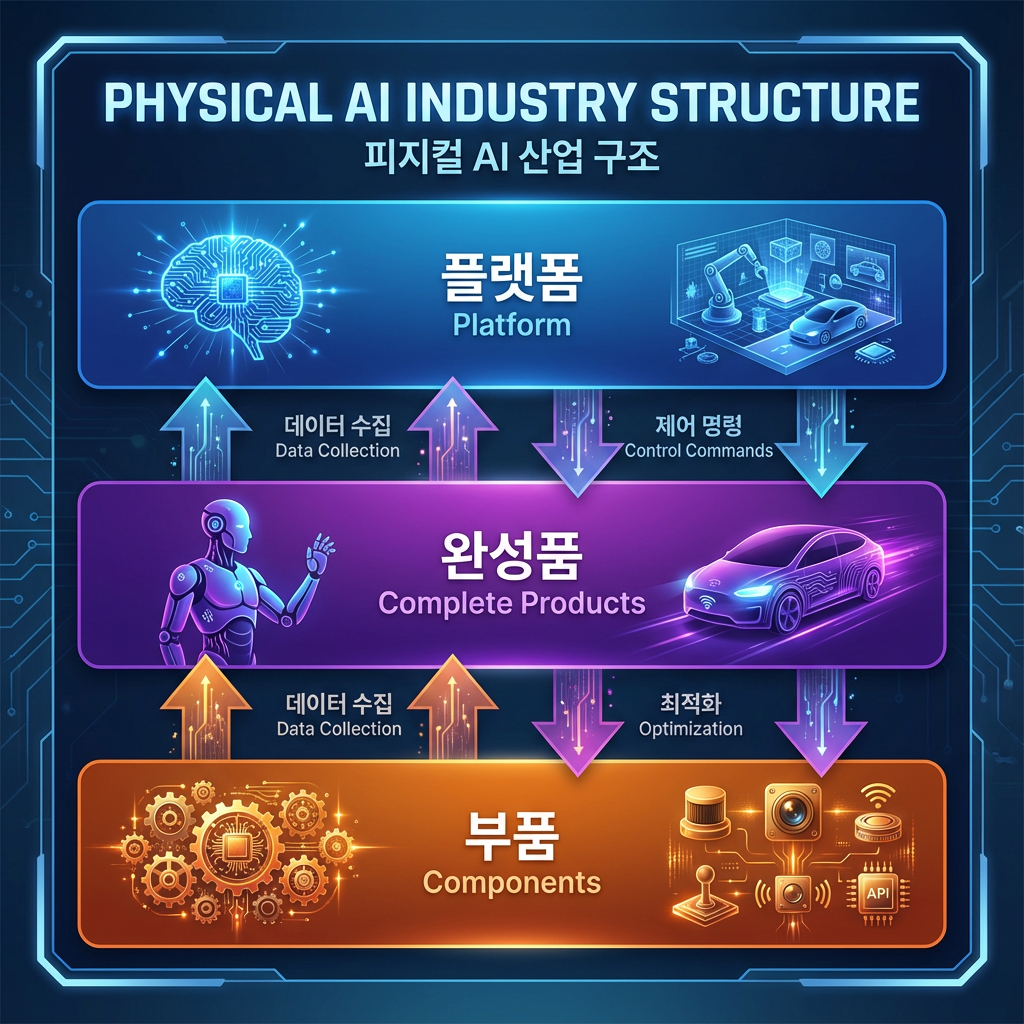 PHYSICAL AI INDUSTRY STRUCTURE
피지컬 AI 산업 구조

플랫폼
Platform

데이터 수집
Data Collection

제어 명령
Control Commands

완성품
Complete Products

데이터 수집
Data Collection

최적화
Optimization

부품
Components

API